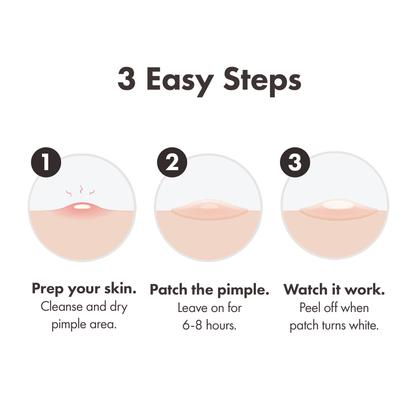 3 Easy Steps

1

Prep your skin.
Cleanse and dry pimple area.

2

Patch the pimple.
Leave on for 6-8 hours.

3

Watch it work.
Peel off when patch turns white.